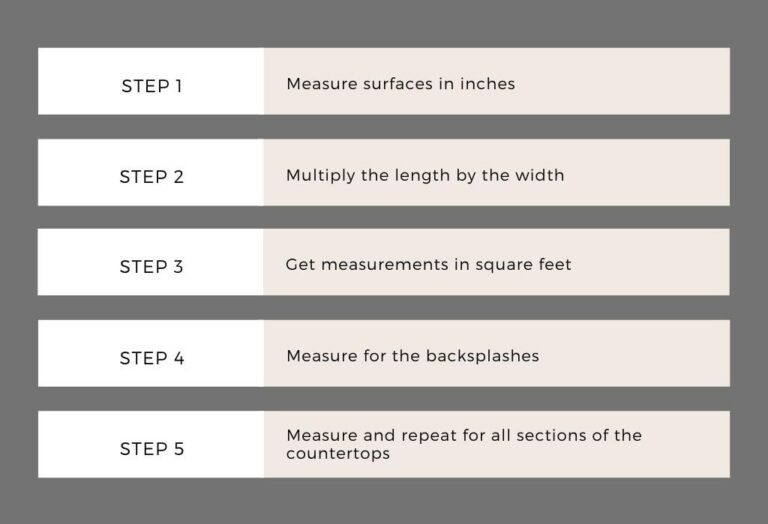 | STEP 1 | Measure surfaces in inches |
|---|---|
| STEP 2 | Multiply the length by the width |
| STEP 3 | Get measurements in square feet |
| STEP 4 | Measure for the backsplashes |
| STEP 5 | Measure and repeat for all sections of the countertops |